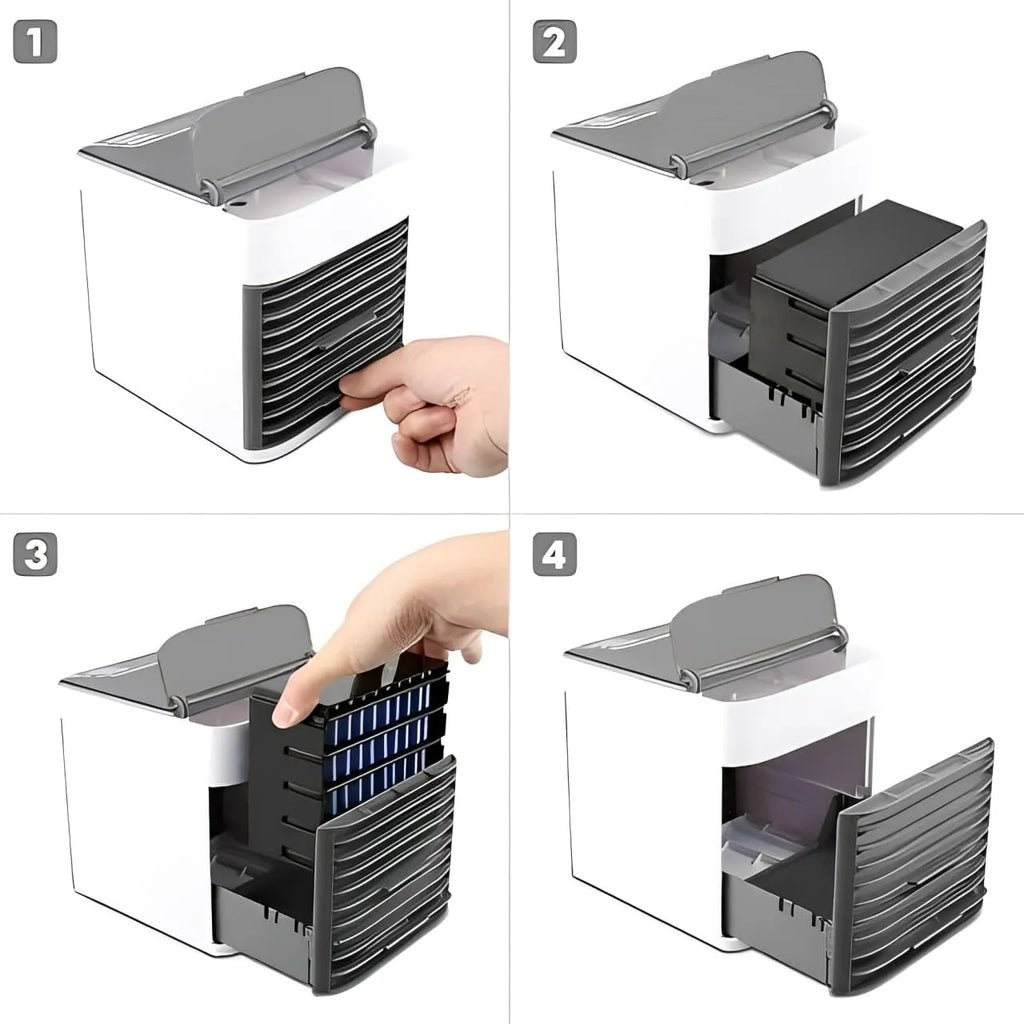 1

2

3

4